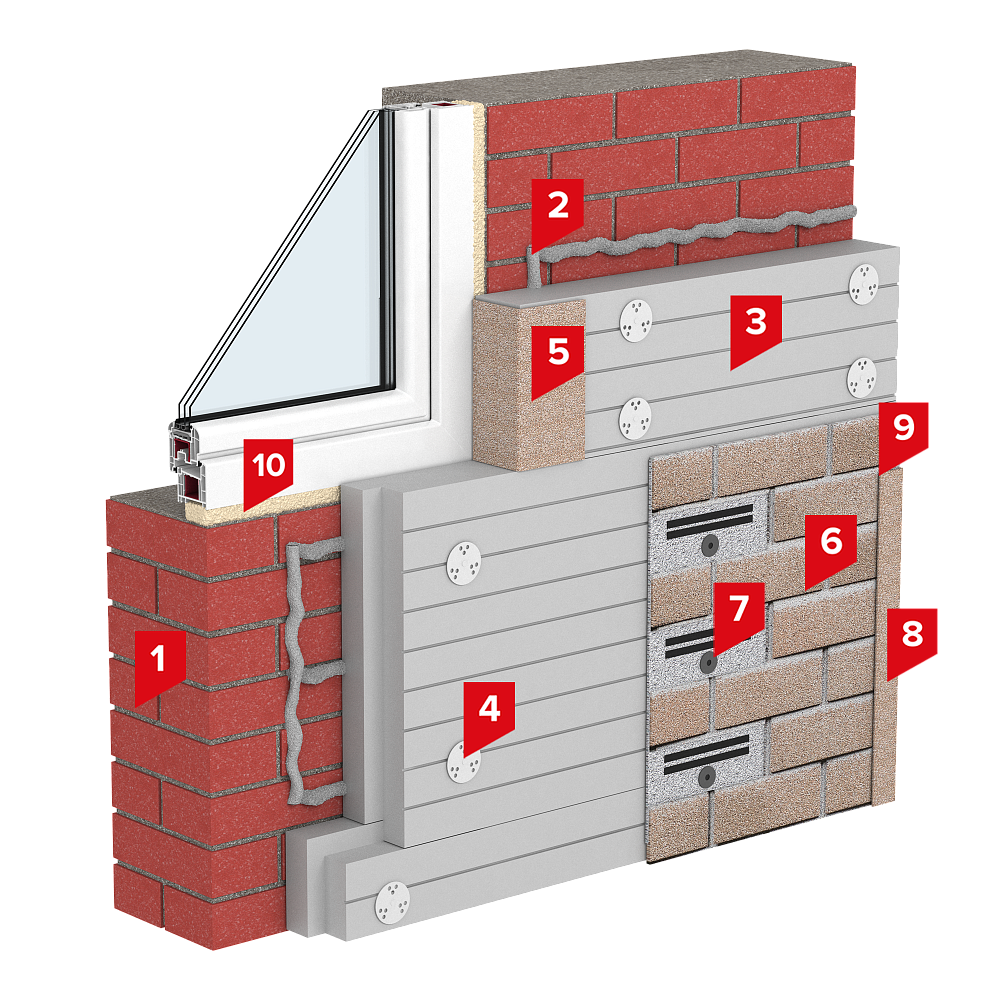 2
3
5
9
10
6
7
8
1
4