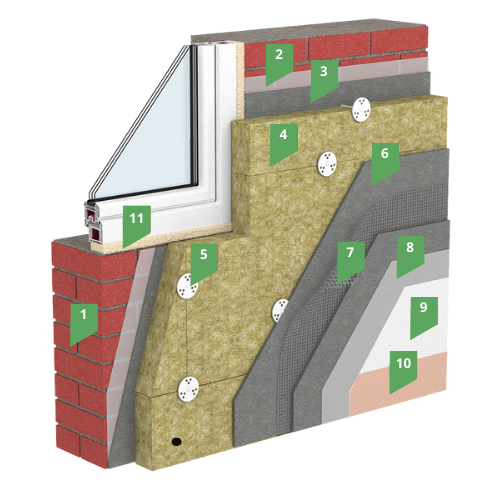 2
3
4
6
11
5
7
8
1
9
10