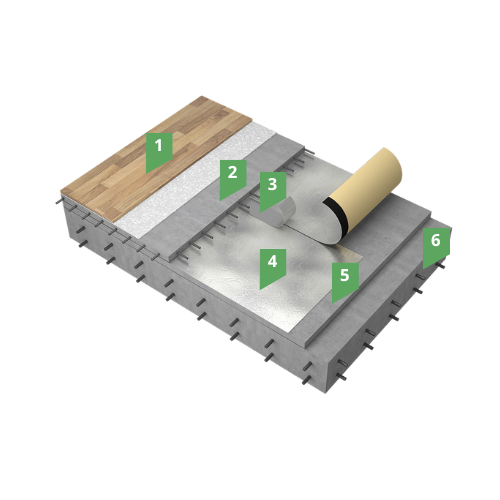 1
2
3
4
5
6