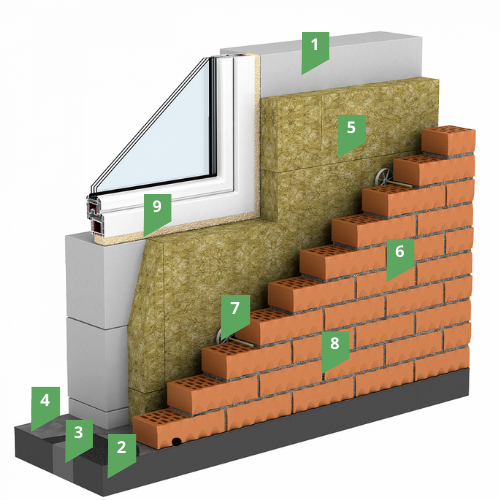 1
5
9
6
7
8
4
3
2